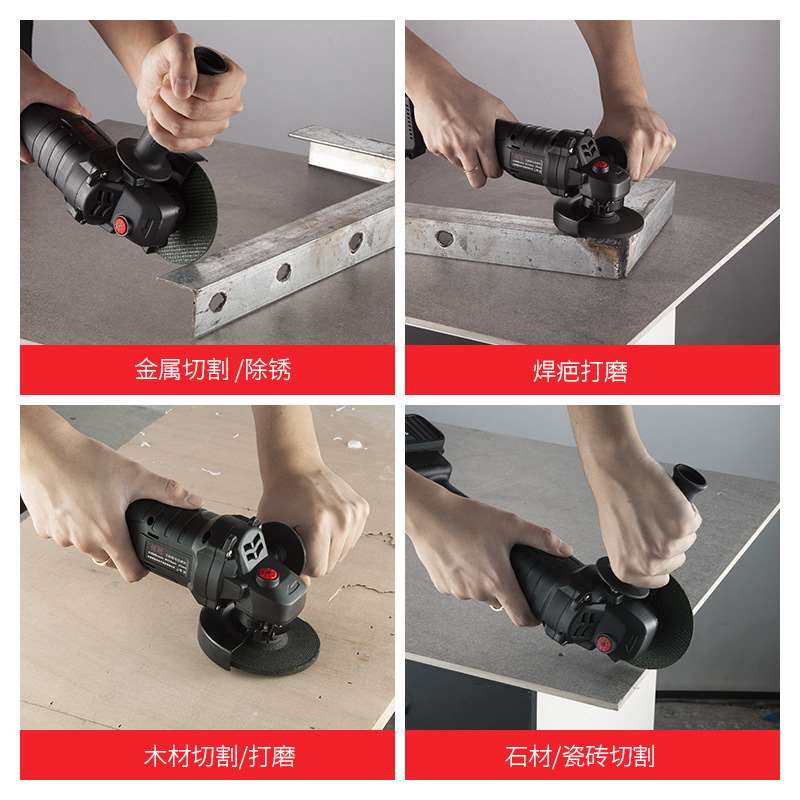 金属切割 /除锈

焊疤打磨

木材切割/打磨

石材/瓷砖切割