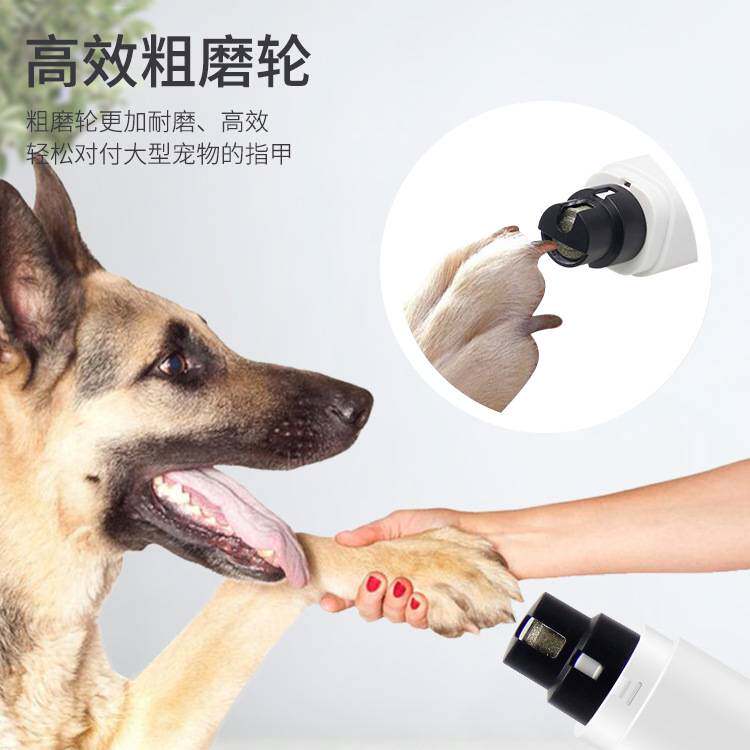 高效粗磨轮

粗磨轮更加耐磨、高效
轻松对付大型宠物的指甲