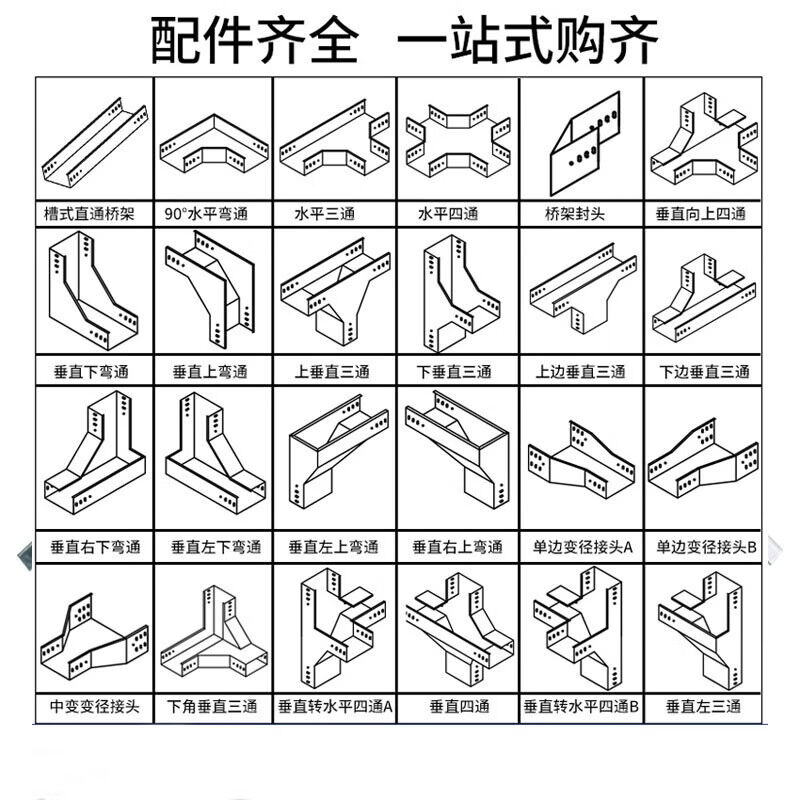 配件齐全 一站式购齐

| 槽式直通桥架 | 90°水平弯通 | 水平三通 | 水平四通 | 桥架封头 | 垂直向上四通 |
|---|---|---|---|---|---|
| 垂直下弯通 | 垂直上弯通 | 上垂直三通 | 下垂直三通 | 上边垂直三通 | 下边垂直三通 |
| 垂直右下弯通 | 垂直左下弯通 | 垂直左上弯通 | 垂直右上弯通 | 单边变径接头A | 单边变径接头B |
| 中变变径接头 | 下角垂直三通 | 垂直转水平四通A | 垂直四通 | 垂直转水平四通B | 垂直左三通 |