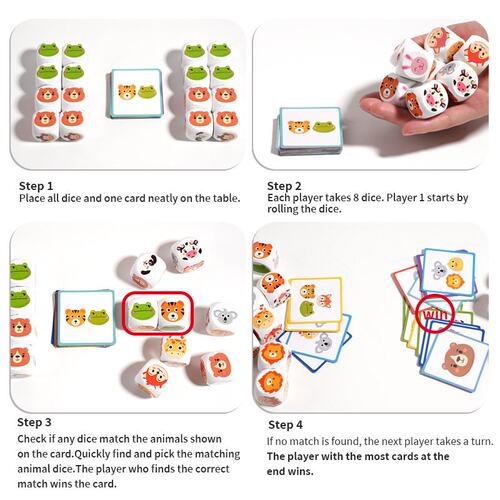 Step 1
Place all dice and one card neatly on the table.

Step 2
Each player takes 8 dice. Player 1 starts by rolling the dice.

win

Step 3
Check if any dice match the animals shown on the card.Quickly find and pick the matching animal dice.The player who finds the correct match wins the card.

Step 4
If no match is found, the next player takes a turn.
The player with the most cards at the end wins.