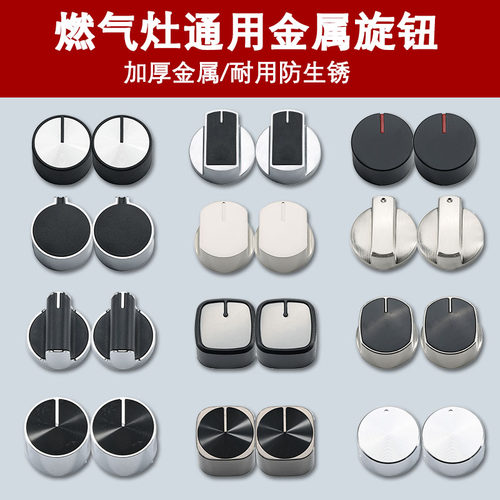 燃气灶通用金属旋钮

加厚金属/耐用防生锈