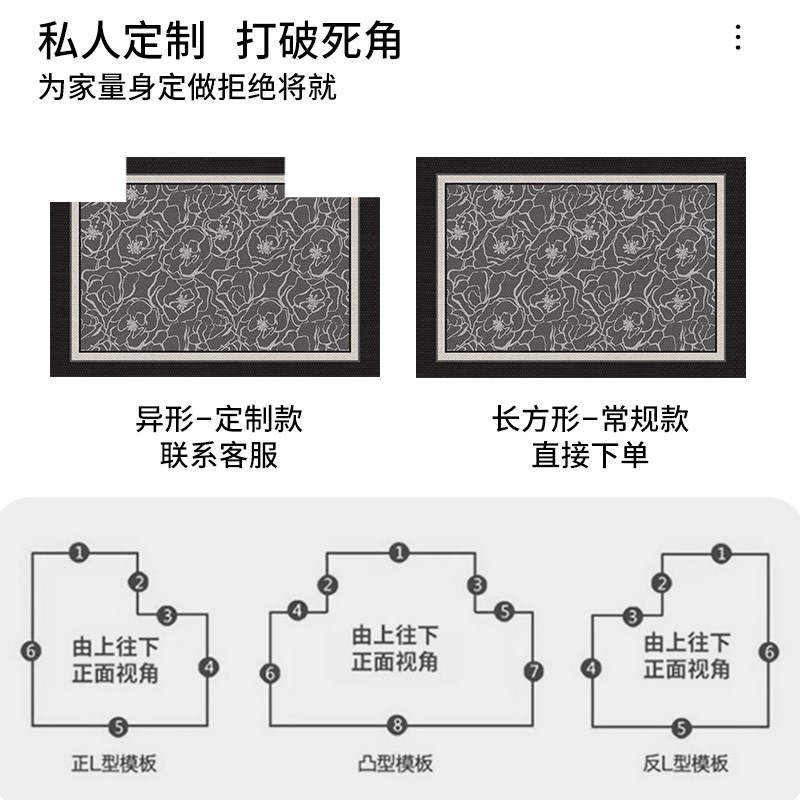 私人定制 打破死角
为家量身定做拒绝将就

异形-定制款
联系客服

长方形-常规款
直接下单

1
2
3
4
5
6
由上往下
正面视角
正L型模板

1
2
3
4
5
6
7
8
由上往下
正面视角
凸型模板

1
2
3
4
5
6
由上往下
正面视角
反L型模板