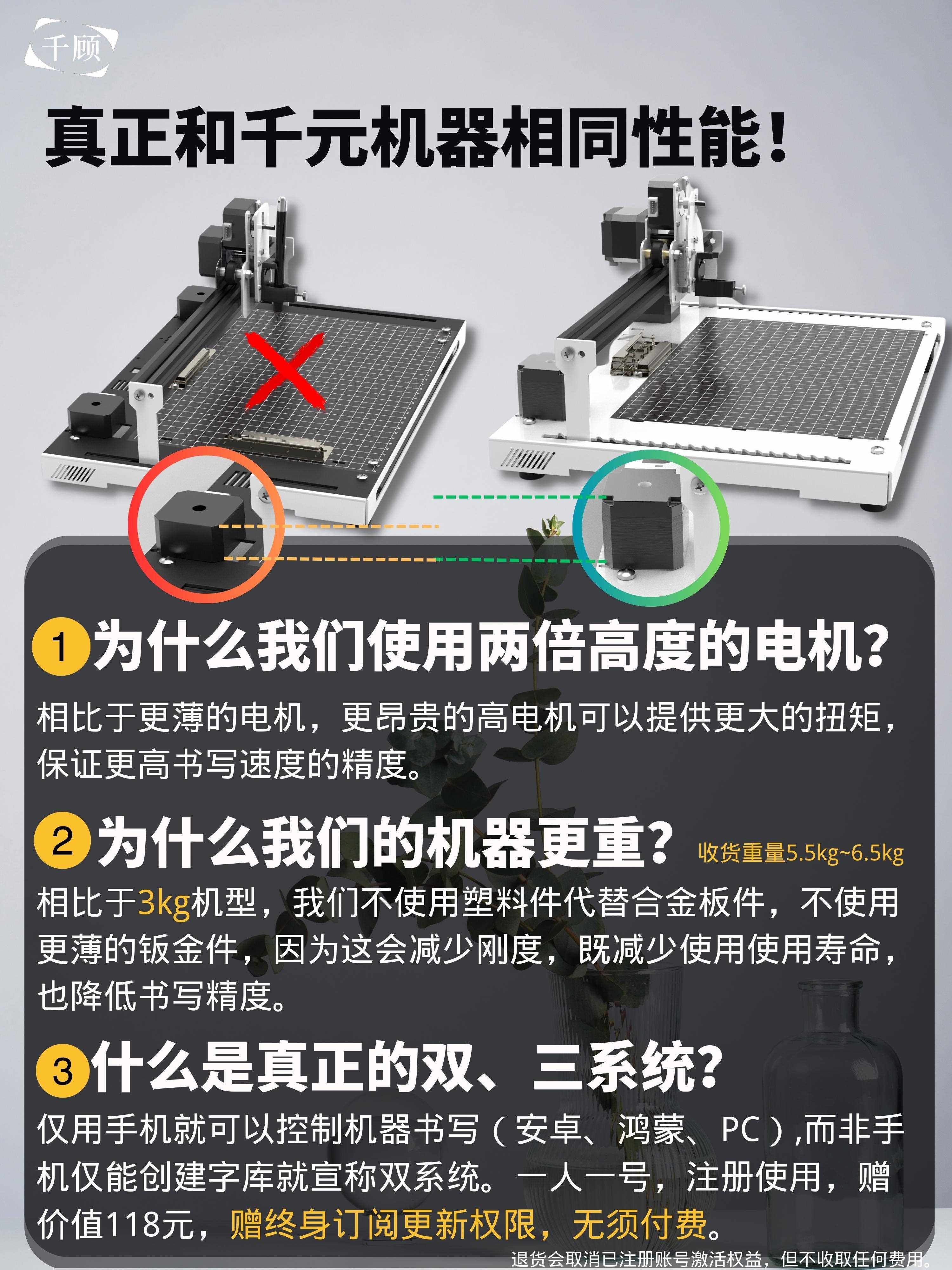 千顾

真正和千元机器相同性能！

1 为什么我们使用两倍高度的电机？
相比于更薄的电机，更昂贵的高电机可以提供更大的扭矩，保证更高书写速度的精度。

2 为什么我们的机器更重？ 收货重量5.5kg~6.5kg
相比于3kg机型，我们不使用塑料件代替合金板件，不使用更薄的钣金件，因为这会减少刚度，既减少使用使用寿命，也降低书写精度。

3 什么是真正的双、三系统？
仅用手机就可以控制机器书写（安卓、鸿蒙、PC）,而非手机仅能创建字库就宣称双系统。一人一号，注册使用，赠价值118元，赠终身订阅更新权限，无须付费。

退货会取消已注册账号激活权益，但不收取任何费用。