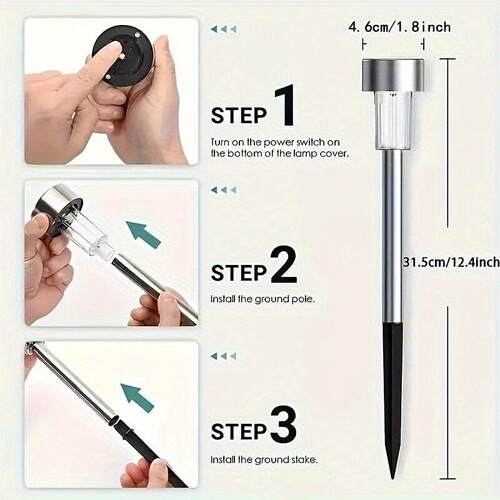 STEP 1

Turn on the power switch on the bottom of the lamp cover.

STEP 2

Install the ground pole.

STEP 3

Install the ground stake.

4.6cm/1.8inch

31.5cm/12.4inch