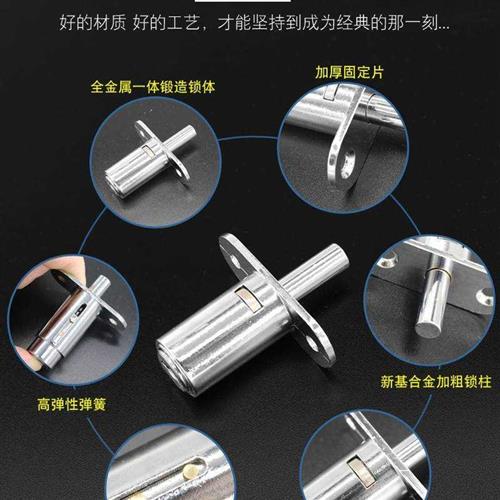 好的材质 好的工艺，才能坚持到成为经典的那一刻...

全金属一体锻造锁体

加厚固定片

新基合金加粗锁柱

高弹性弹簧