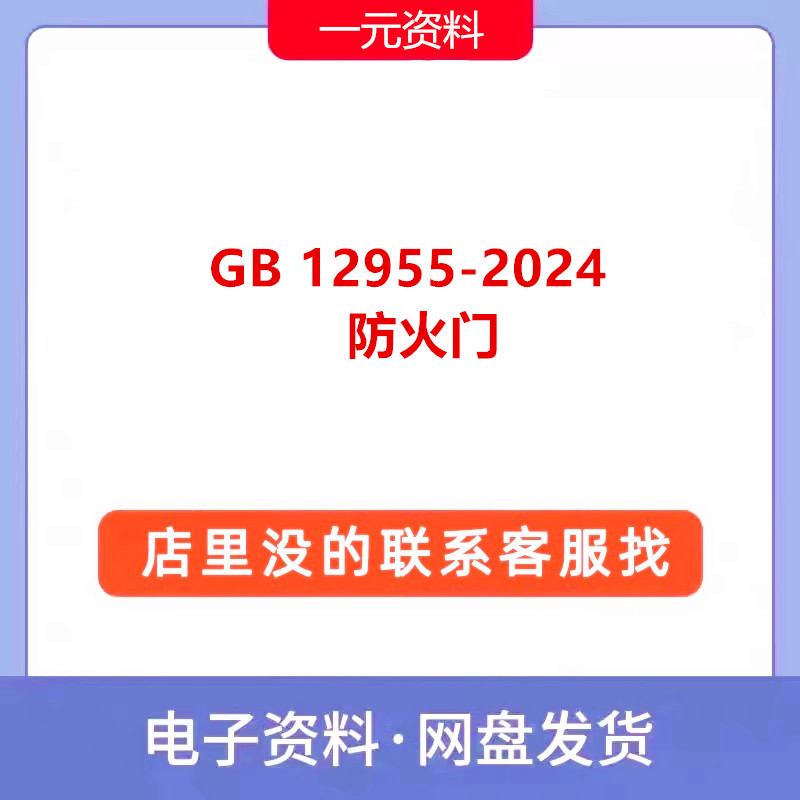 一元资料

GB 12955-2024
防火门

店里没的联系客服找

电子资料·网盘发货