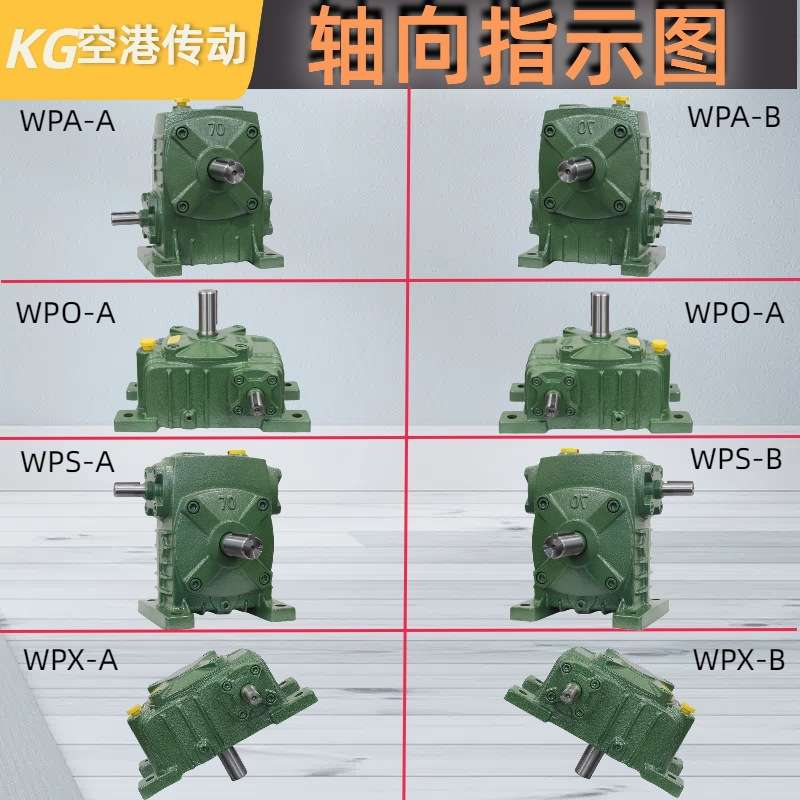 KG空港传动

轴向指示图

WPA-A

70

WPA-B

70

WPO-A

WPO-A

WPS-A

70

WPS-B

70

WPX-A

WPX-B