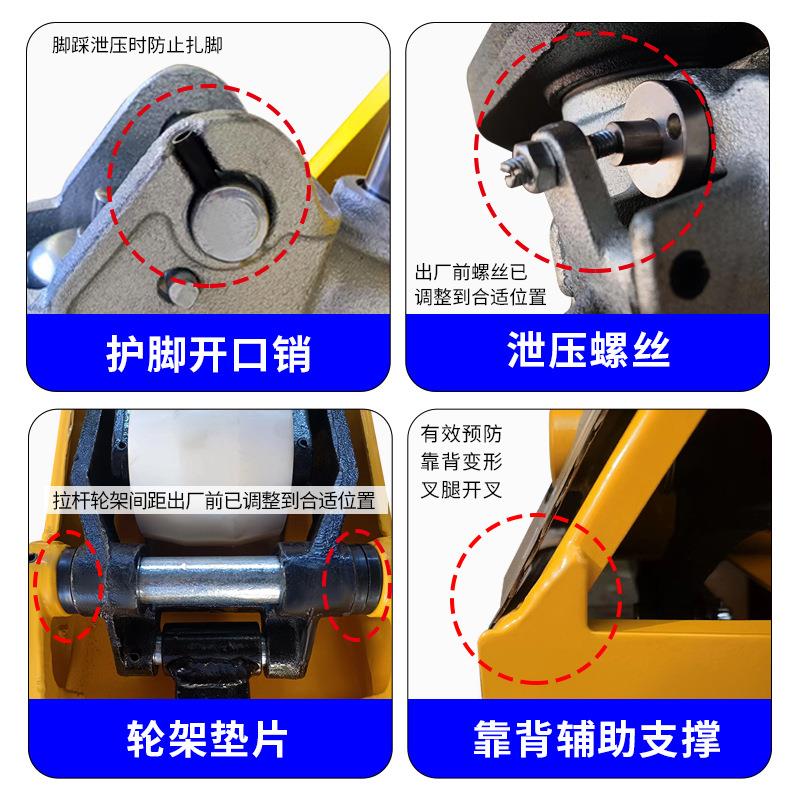 脚踩泄压时防止扎脚

护脚开口销

出厂前螺丝已调整到合适位置

泄压螺丝

拉杆轮架间距出厂前已调整到合适位置

轮架垫片

有效预防靠背变形叉腿开叉

靠背辅助支撑