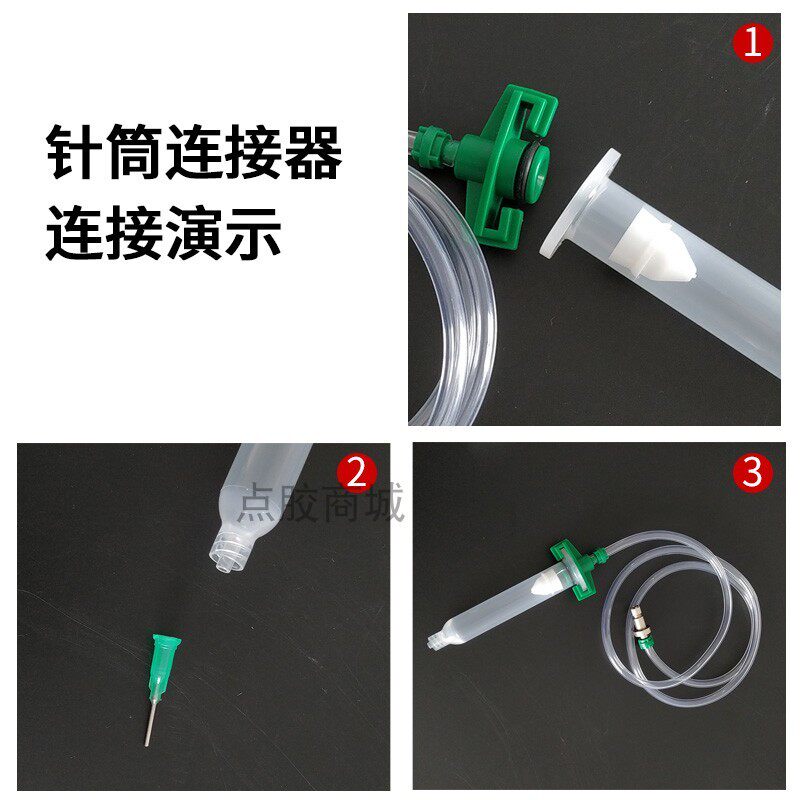 针筒连接器
连接演示

1

2

点胶商城

3