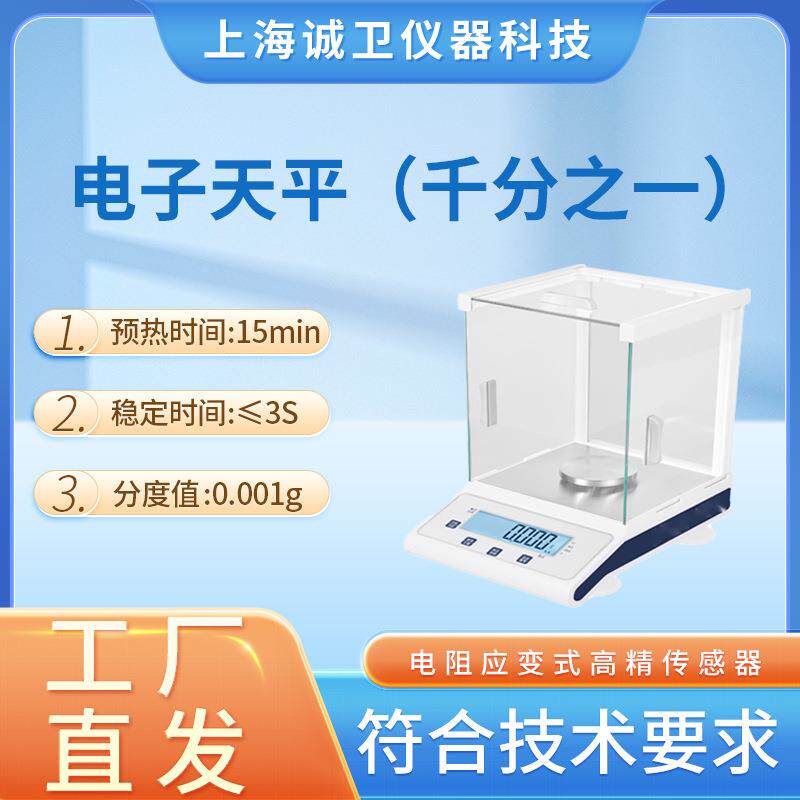 上海诚卫仪器科技

电子天平（千分之一）

1. 预热时间:15min

2. 稳定时间:≤3S

3. 分度值:0.001g

0.000

工厂直发

电阻应变式高精传感器

符合技术要求