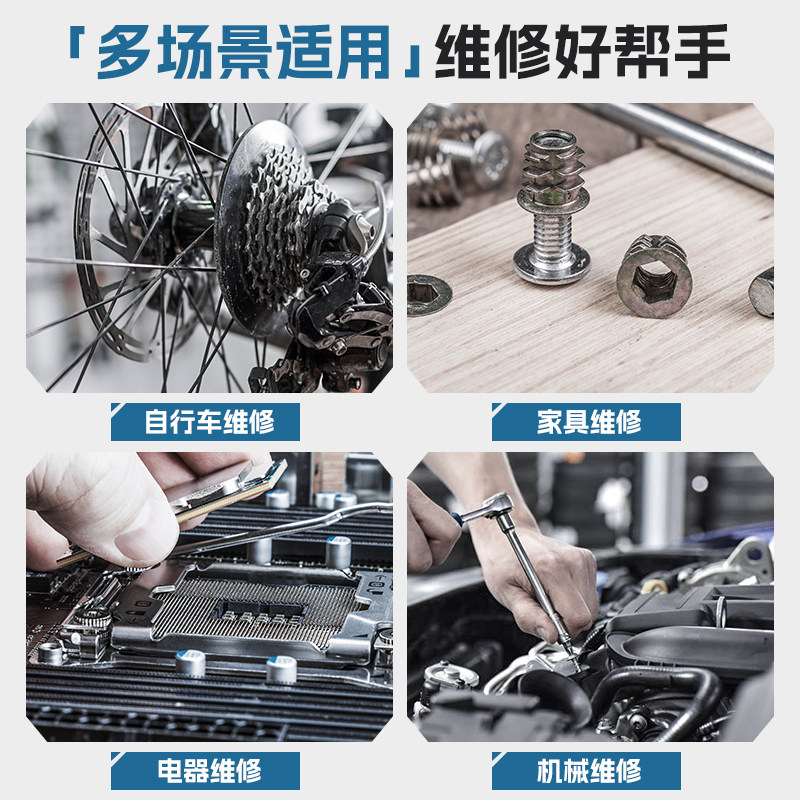 「多场景适用」维修好帮手

自行车维修

家具维修

电器维修

机械维修