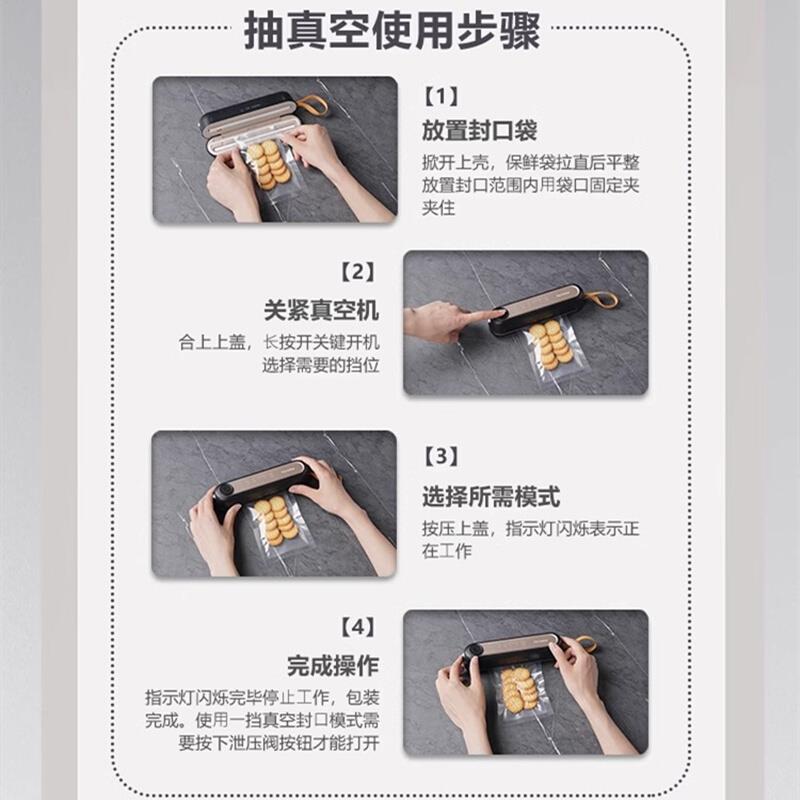 抽真空使用步骤

【1】
放置封口袋
掀开上壳，保鲜袋拉直后平整放置封口范围内用袋口固定夹夹住

【2】
关紧真空机
合上上盖，长按开关键开机选择需要的挡位

【3】
选择所需模式
按压上盖，指示灯闪烁表示正在工作

【4】
完成操作
指示灯闪烁完毕停止工作，包装完成。使用一挡真空封口模式需要按下泄压阀按钮才能打开