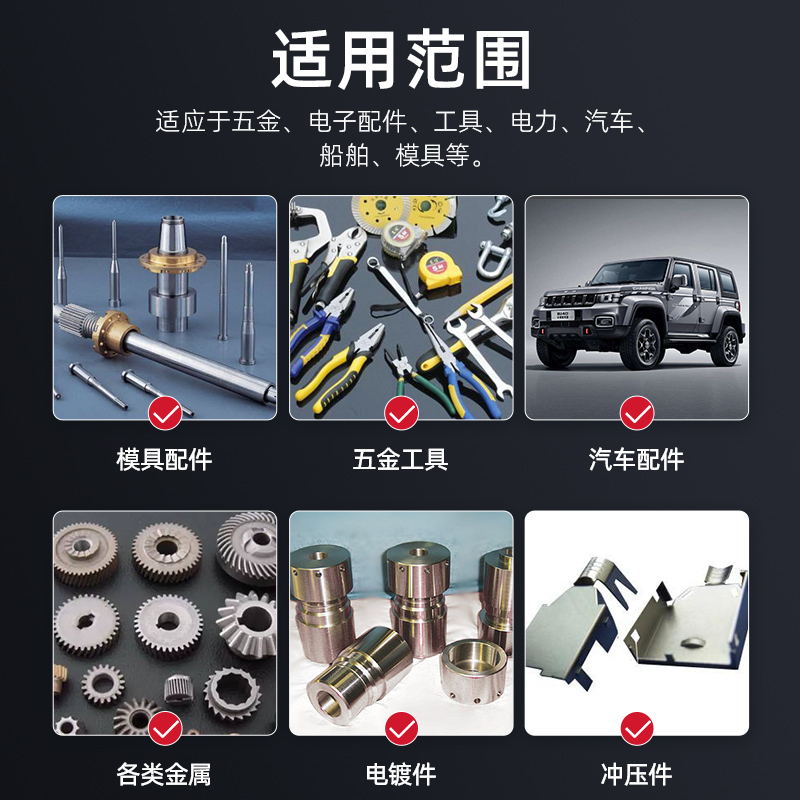 适用范围

适应于五金、电子配件、工具、电力、汽车、船舶、模具等。

模具配件

五金工具

汽车配件

各类金属

电镀件

冲压件