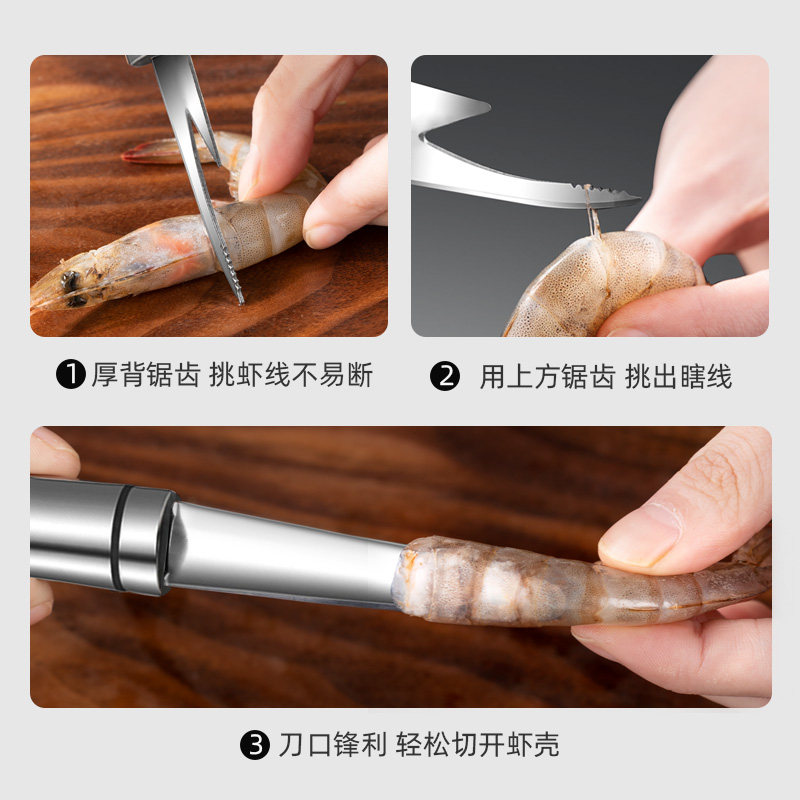 ❶ 厚背锯齿 挑虾线不易断

❷ 用上方锯齿 挑出瞎线

❸ 刀口锋利 轻松切开虾壳