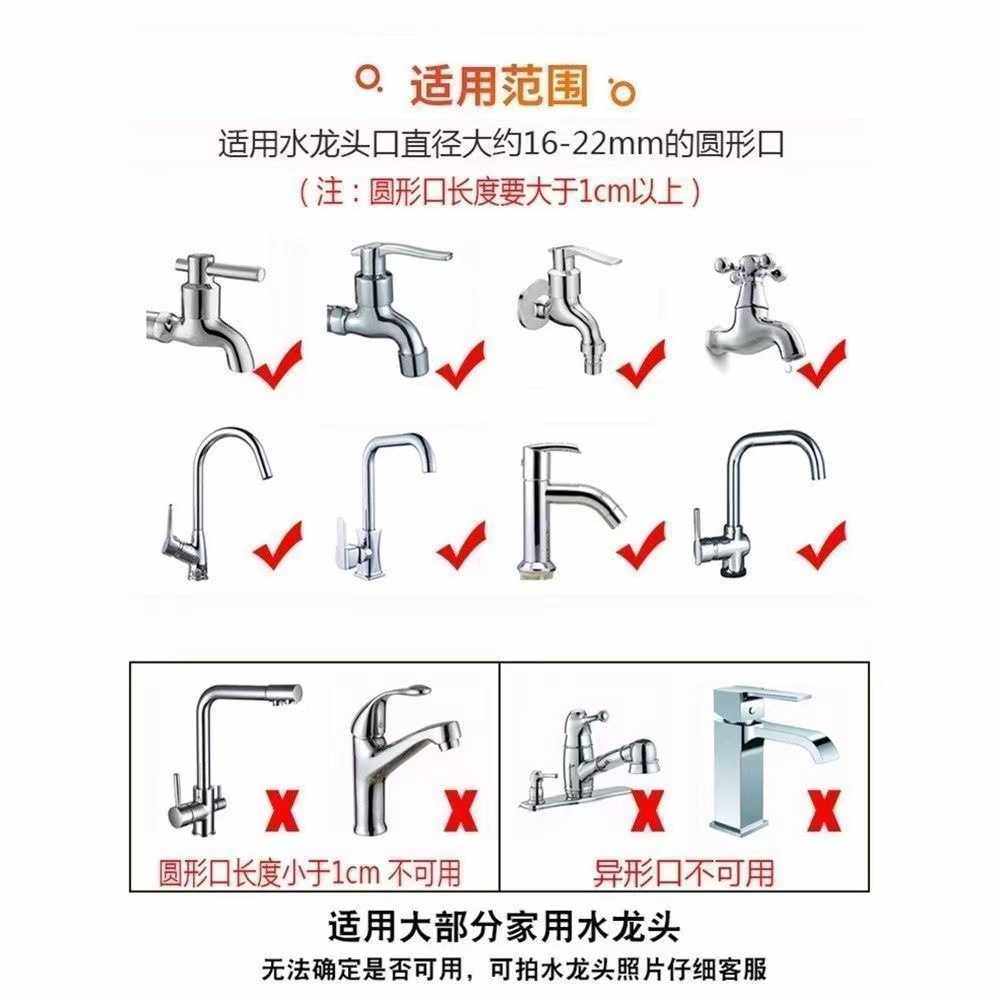 适用范围

适用水龙头口直径大约16-22mm的圆形口

（注：圆形口长度要大于1cm以上）

圆形口长度小于1cm 不可用

异形口不可用

适用大部分家用水龙头

无法确定是否可用，可拍水龙头照片仔细客服