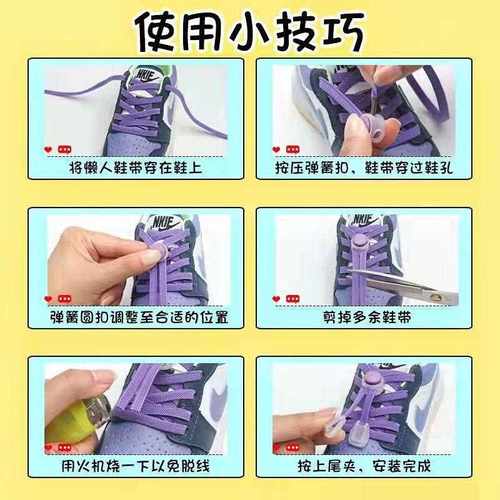 使用小技巧

NIKE

将懒人鞋带穿在鞋上

按压弹簧扣、鞋带穿过鞋孔

NIKE

弹簧圆扣调整至合适的位置

NIKE

剪掉多余鞋带

用火机烧一下以免脱线

按上尾夹、安装完成