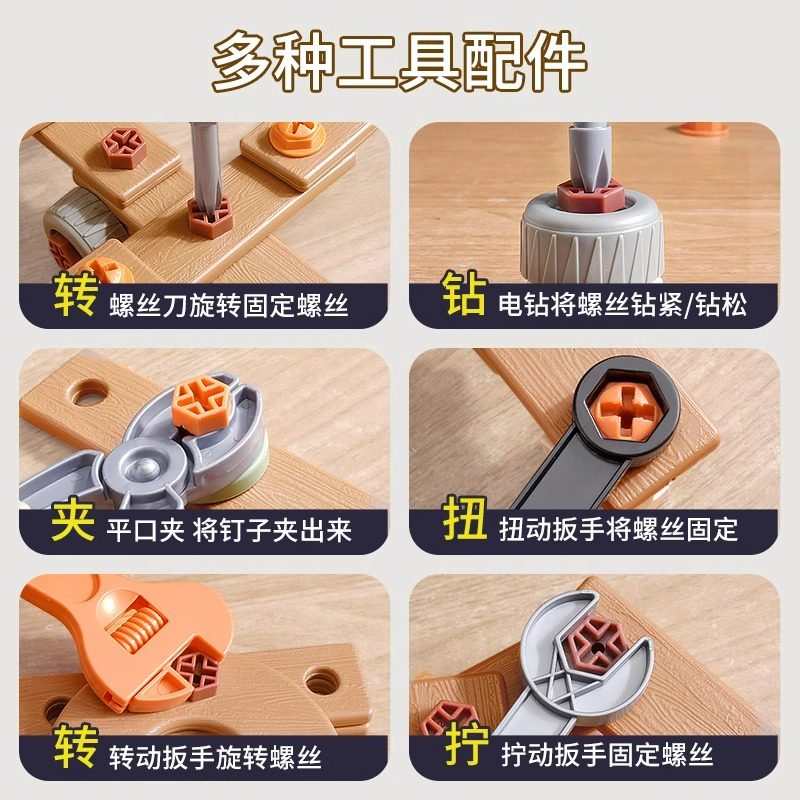 多种工具配件

转 螺丝刀旋转固定螺丝

钻 电钻将螺丝钻紧/钻松

夹 平口夹 将钉子夹出来

扭 扭动扳手将螺丝固定

转 转动扳手旋转螺丝

拧 拧动扳手固定螺丝