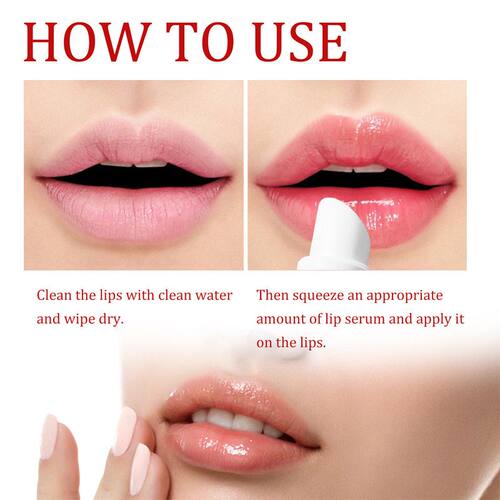 HOW TO USE

Clean the lips with clean water and wipe dry.

Then squeeze an appropriate amount of lip serum and apply it on the lips.