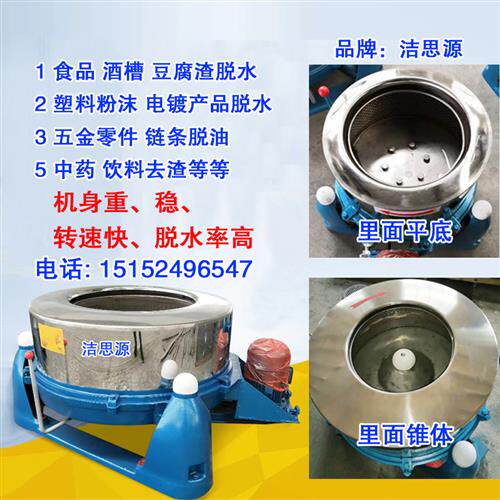 1 食品 酒槽 豆腐渣脱水

2 塑料粉沫 电镀产品脱水

3 五金零件 链条脱油

5 中药 饮料去渣等等

机身重、稳、

转速快、脱水率高

电话: 15152496547

洁思源

品牌: 洁思源

里面平底

里面锥体