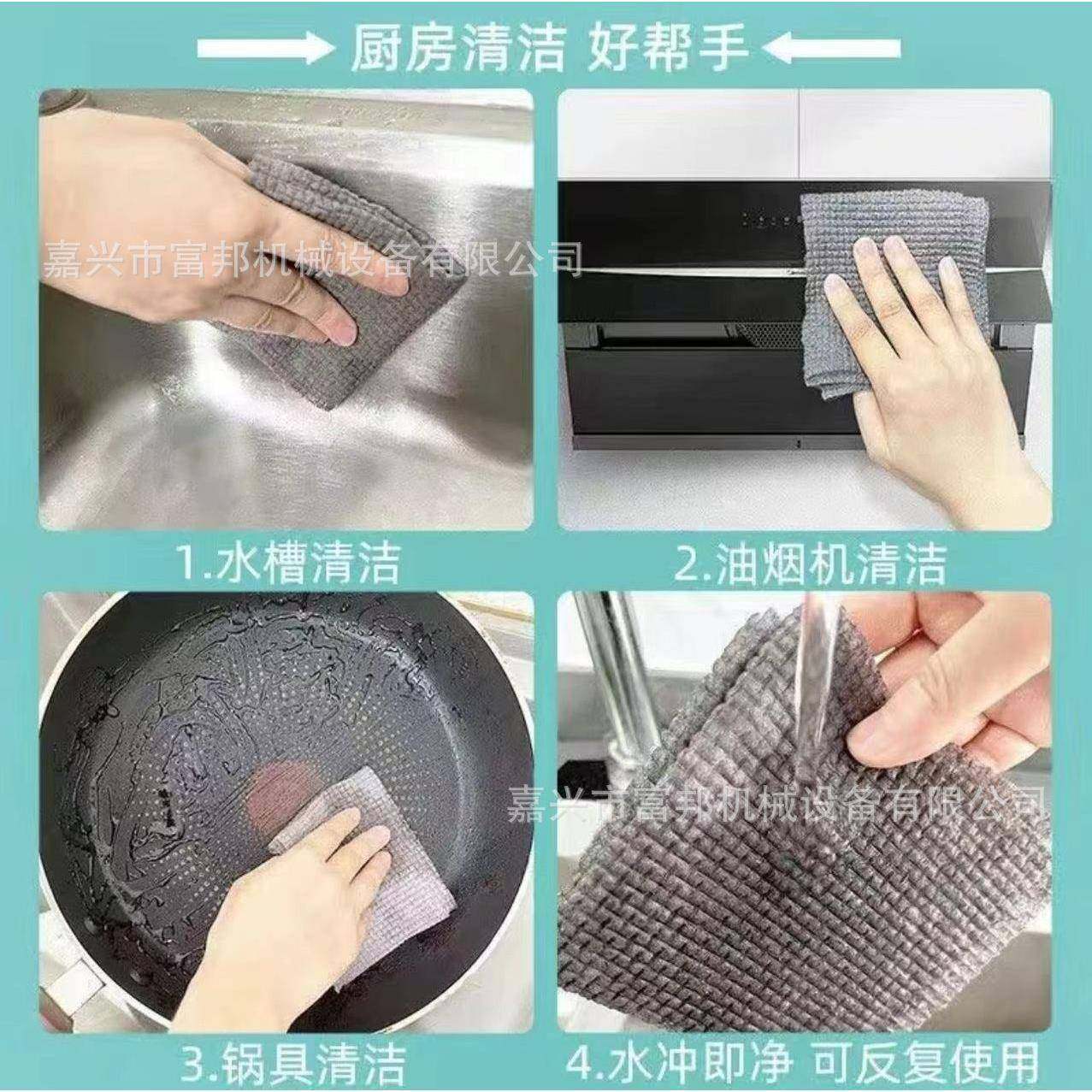 厨房清洁 好帮手

嘉兴市富邦机械设备有限公司

1.水槽清洁

2.油烟机清洁

嘉兴市富邦机械设备有限公司

3.锅具清洁

4.水冲即净 可反复使用