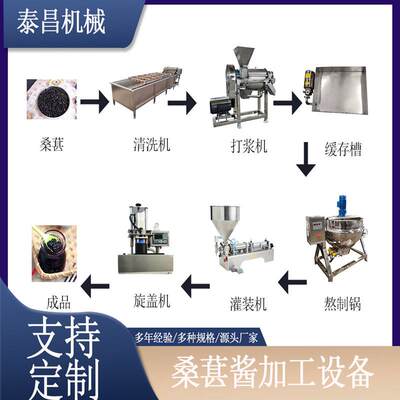 泰昌机械

桑葚

清洗机

打浆机

缓存槽

熬制锅

灌装机

旋盖机

成品

支持定制

多年经验/多种规格/源头厂家

桑葚酱加工设备