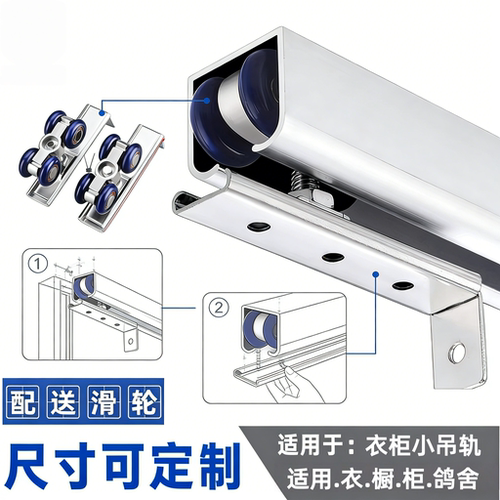 ①

②

配送滑轮

尺寸可定制

适用于：衣柜小吊轨

适用.衣.橱.柜.鸽舍