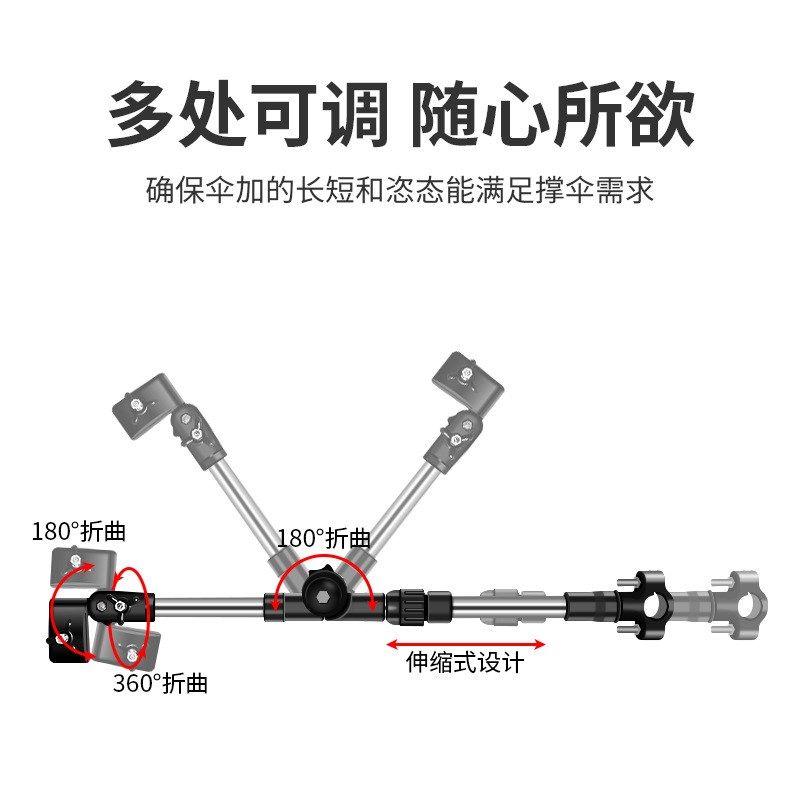 多处可调 随心所欲

确保伞加的长短和恣态能满足撑伞需求

180°折曲

180°折曲

360°折曲

伸缩式设计