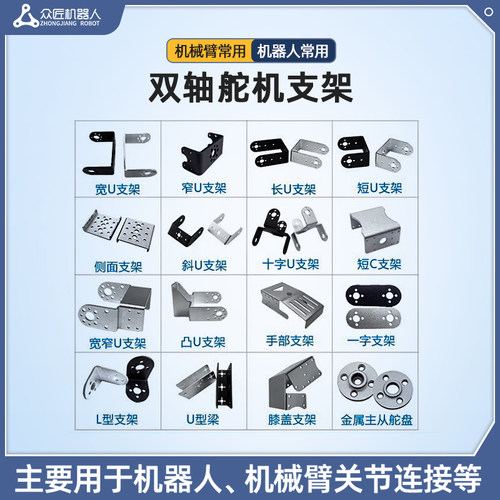 众匠机器人
ZHONGJIANG ROBOT

机械臂常用 机器人常用

双轴舵机支架

| 宽U支架 | 窄U支架 | 长U支架 | 短U支架 |
|---|---|---|---|
| 侧面支架 | 斜U支架 | 十字U支架 | 短C支架 |
| 宽窄U支架 | 凸U支架 | 手部支架 | 一字支架 |
| L型支架 | U型梁 | 膝盖支架 | 金属主从舵盘 |

主要用于机器人、机械臂关节连接等