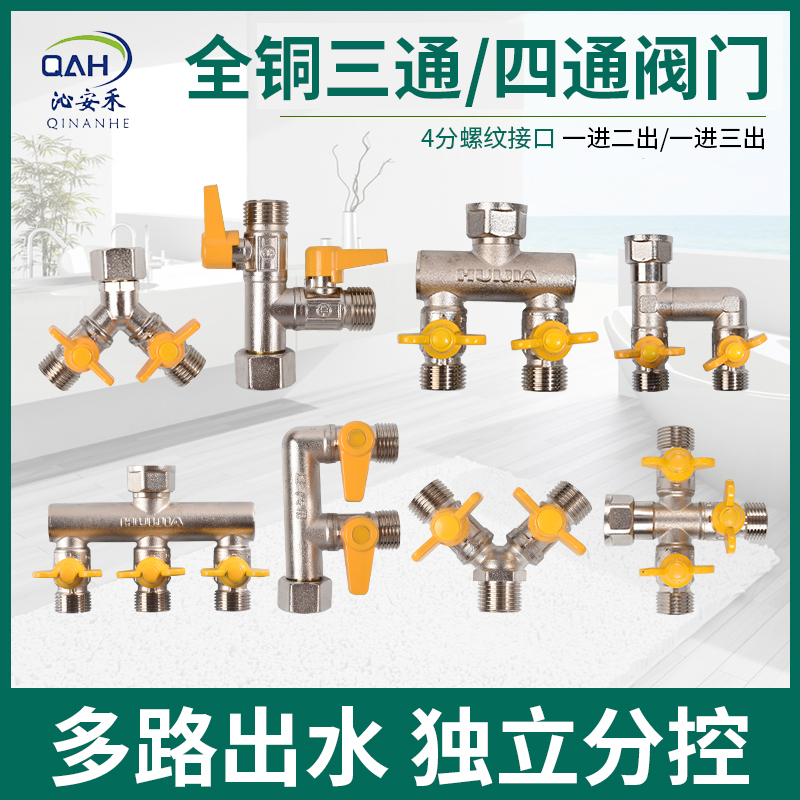 QAH
沁安禾
QINANHE

全铜三通/四通阀门

4分螺纹接口 一进二出/一进三出

HUIJIA

HUIJIA

多路出水 独立分控