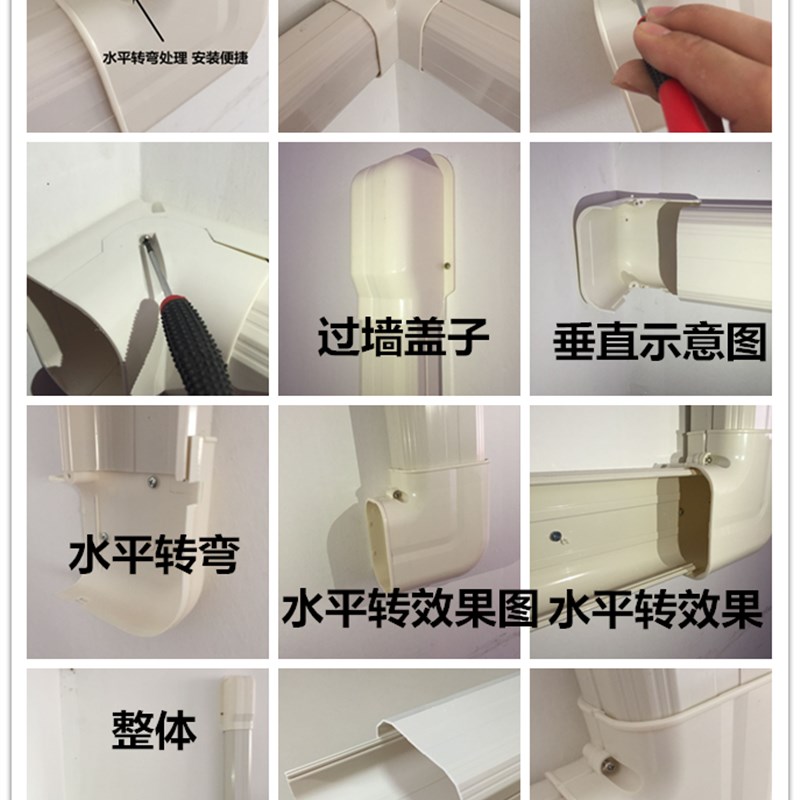 水平转弯处理 安装便捷

过墙盖子

垂直示意图

水平转弯

水平转效果图

水平转效果

整体