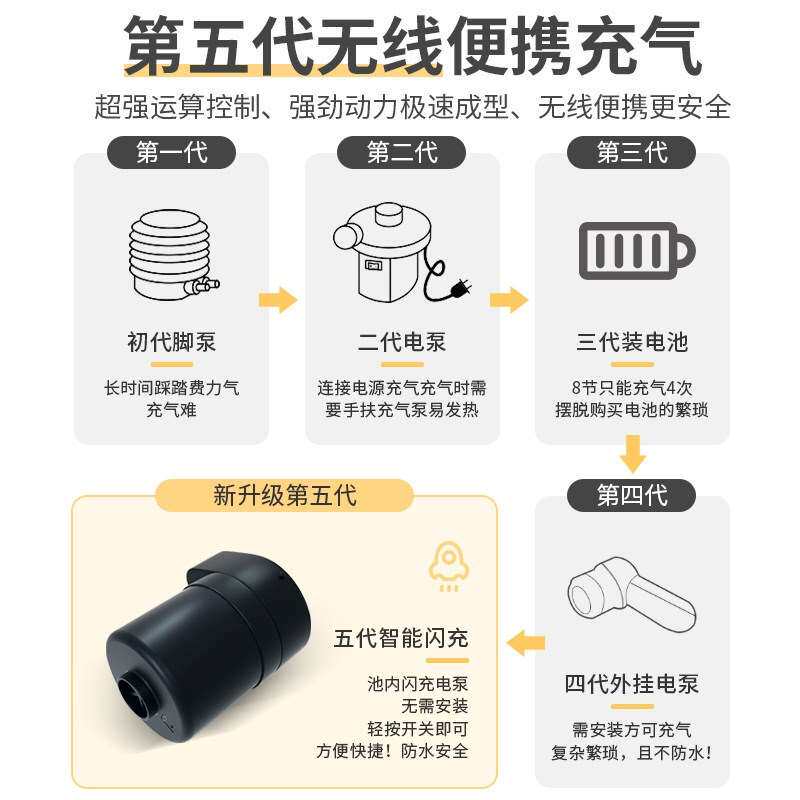 第五代无线便携充气

超强运算控制、强劲动力极速成型、无线便携更安全

第一代

初代脚泵

长时间踩踏费力气
充气难

第二代

二代电泵

连接电源充气充气时需
要手扶充气泵易发热

第三代

三代装电池

8节只能充气4次
摆脱购买电池的繁琐

第四代

四代外挂电泵

需安装方可充气
复杂繁琐，且不防水！

新升级第五代

五代智能闪充

池内闪充电泵
无需安装
轻按开关即可
方便快捷！防水安全