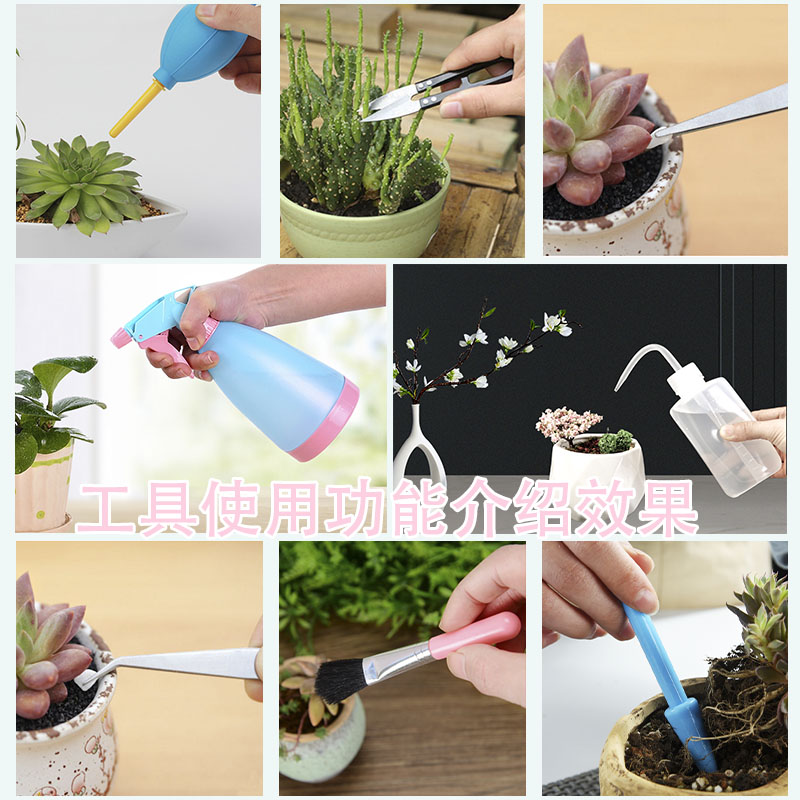 工具使用功能介绍效果