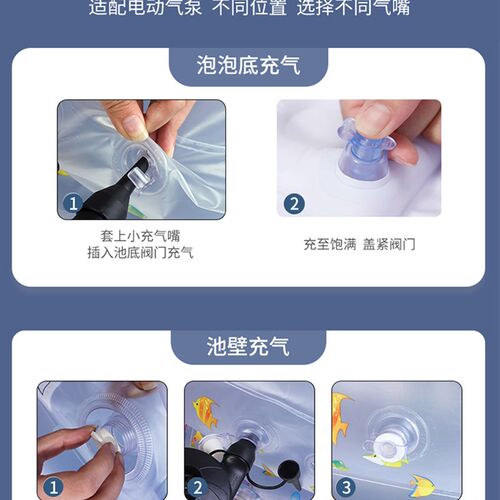 适配电动气泵 不同位置 选择不同气嘴

泡泡底充气

1

套上小充气嘴
插入池底阀门充气

2

充至饱满 盖紧阀门

池壁充气

1

2

3