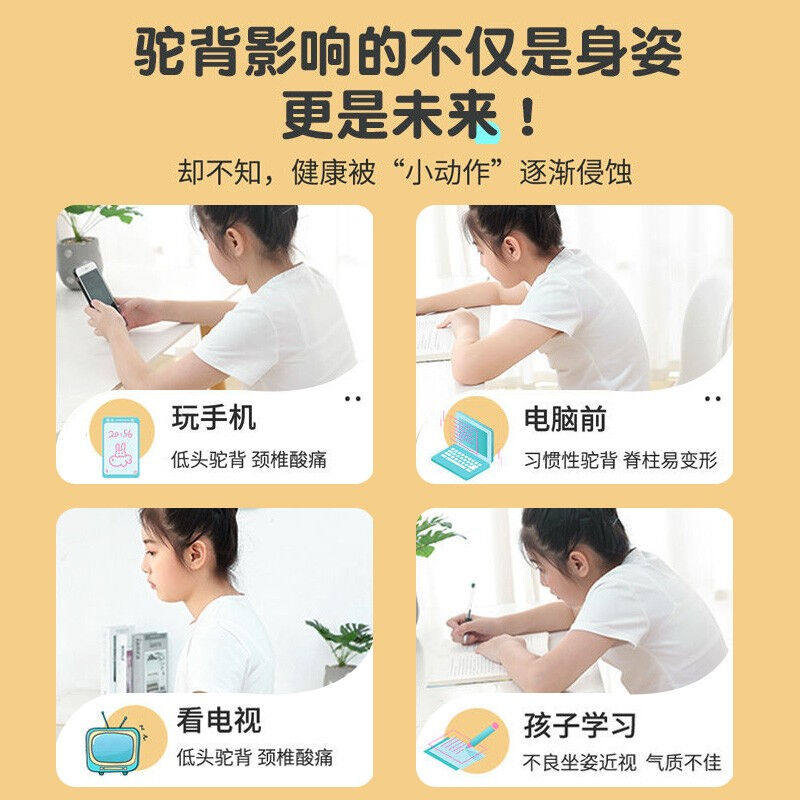 驼背影响的不仅是身姿
更是未来！

却不知，健康被“小动作”逐渐侵蚀

20:56

玩手机
低头驼背 颈椎酸痛

电脑前
习惯性驼背 脊柱易变形

看电视
低头驼背 颈椎酸痛

孩子学习
不良坐姿近视 气质不佳