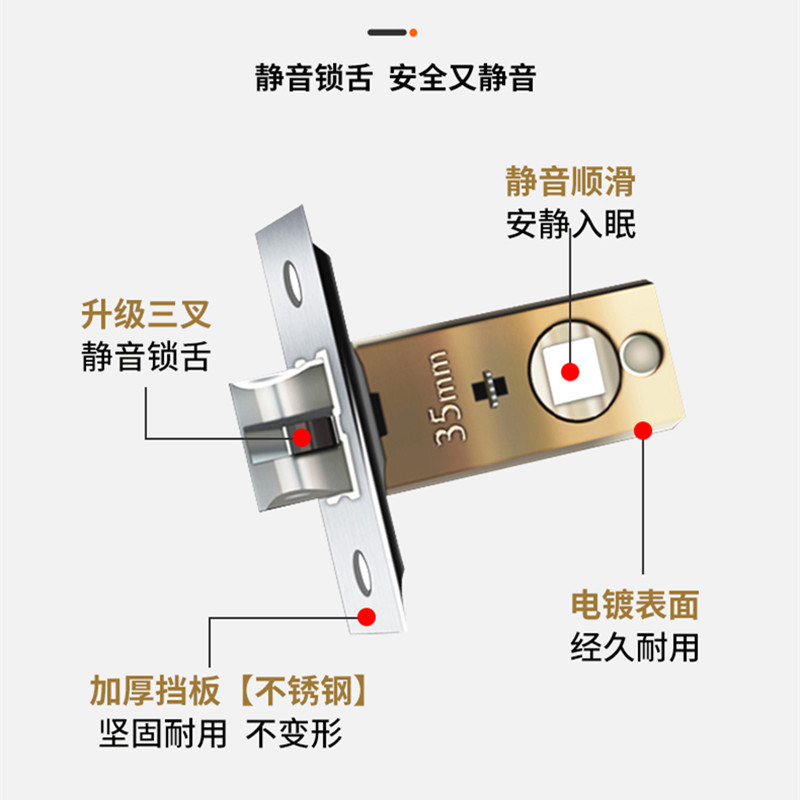 静音锁舌 安全又静音

静音顺滑
安静入眠

升级三叉
静音锁舌

35mm

电镀表面
经久耐用

加厚挡板【不锈钢】
坚固耐用 不变形