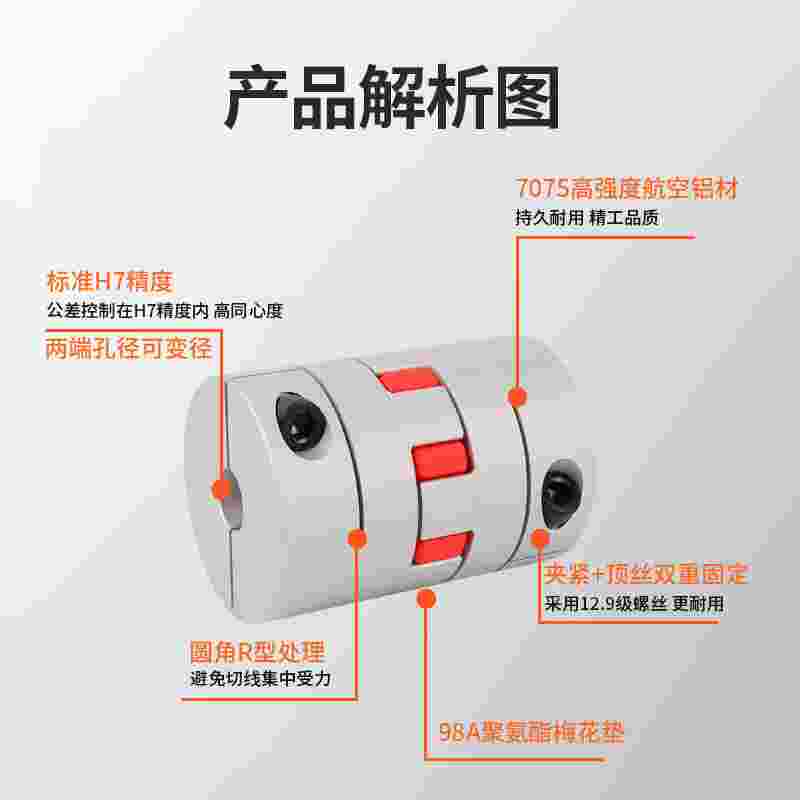 产品解析图

7075高强度航空铝材
持久耐用 精工品质

标准H7精度
公差控制在H7精度内 高同心度

两端孔径可变径

夹紧+顶丝双重固定
采用12.9级螺丝 更耐用

圆角R型处理
避免切线集中受力

98A聚氨酯梅花垫