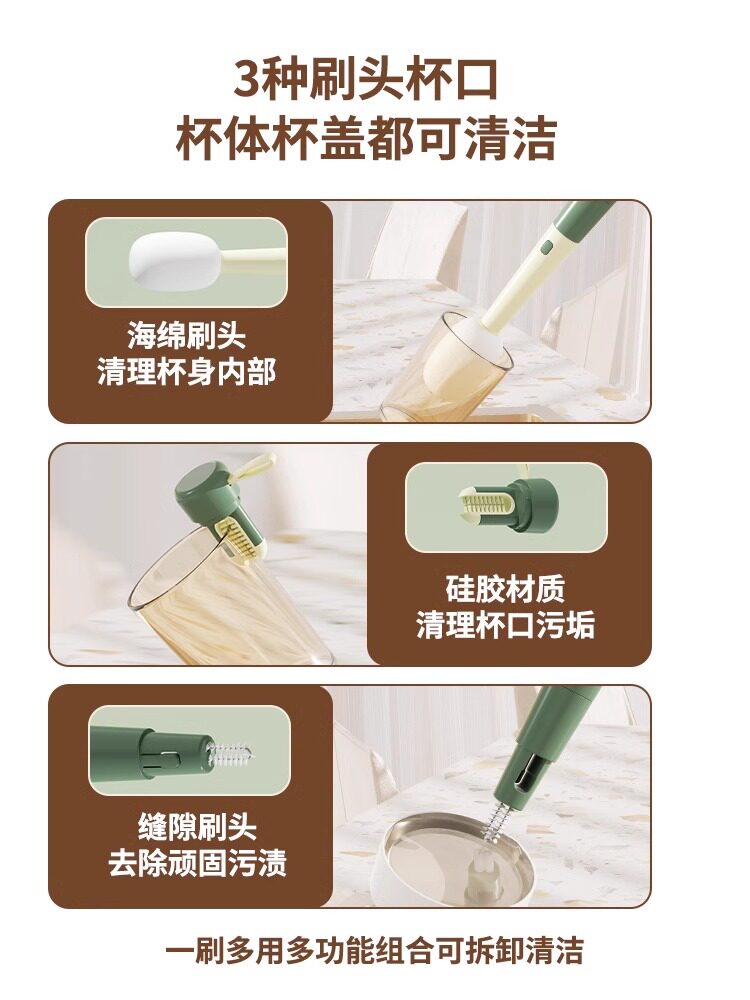 3种刷头杯口
杯体杯盖都可清洁

海绵刷头
清理杯身内部

硅胶材质
清理杯口污垢

缝隙刷头
去除顽固污渍

一刷多用多功能组合可拆卸清洁