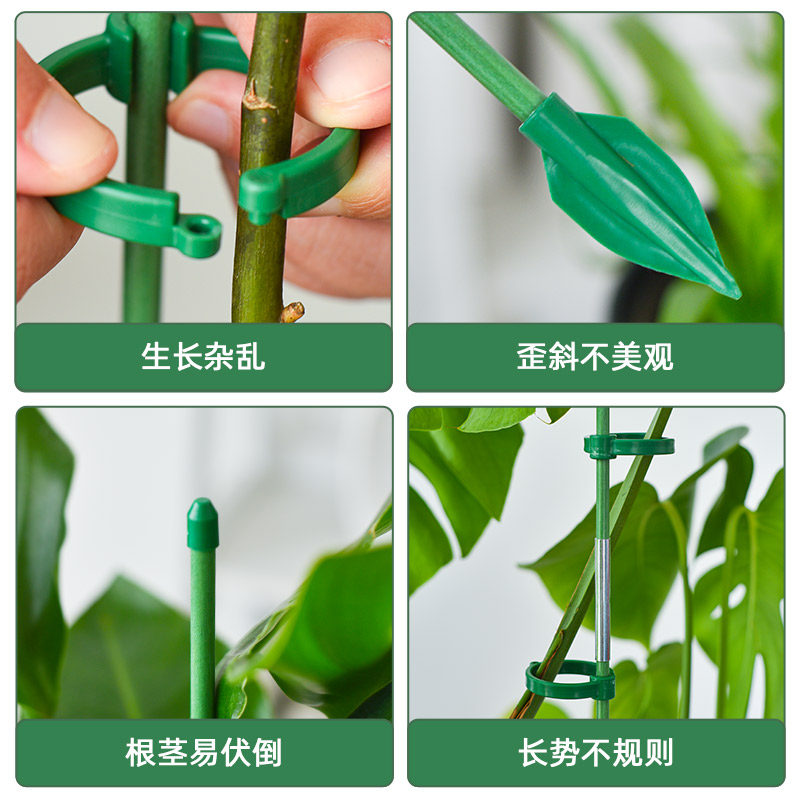 生长杂乱

歪斜不美观

根茎易伏倒

长势不规则