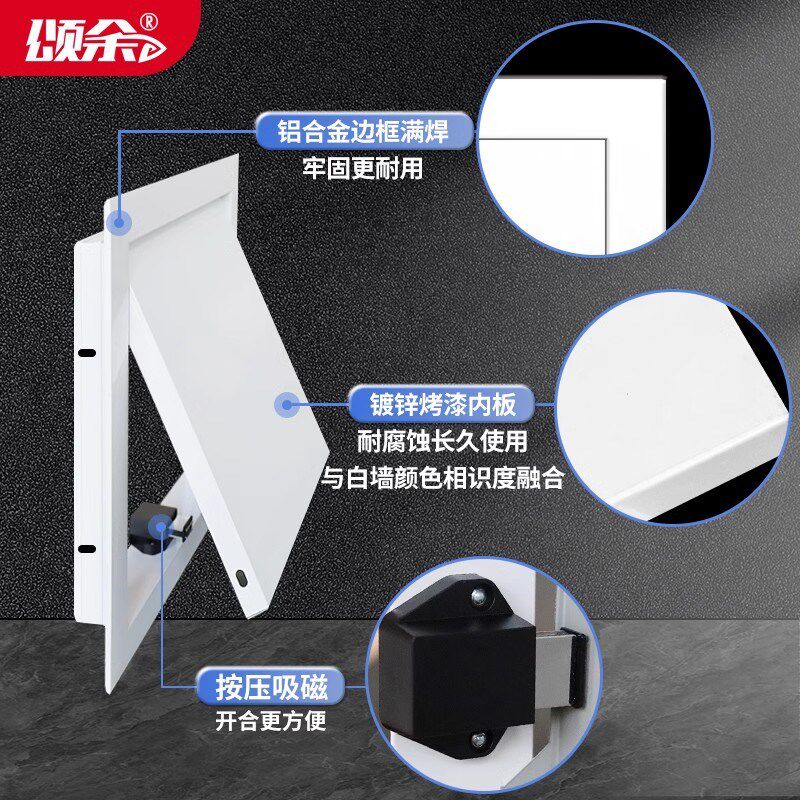 颂余®

铝合金边框满焊
牢固更耐用

镀锌烤漆内板
耐腐蚀长久使用
与白墙颜色相识度融合

按压吸磁
开合更方便