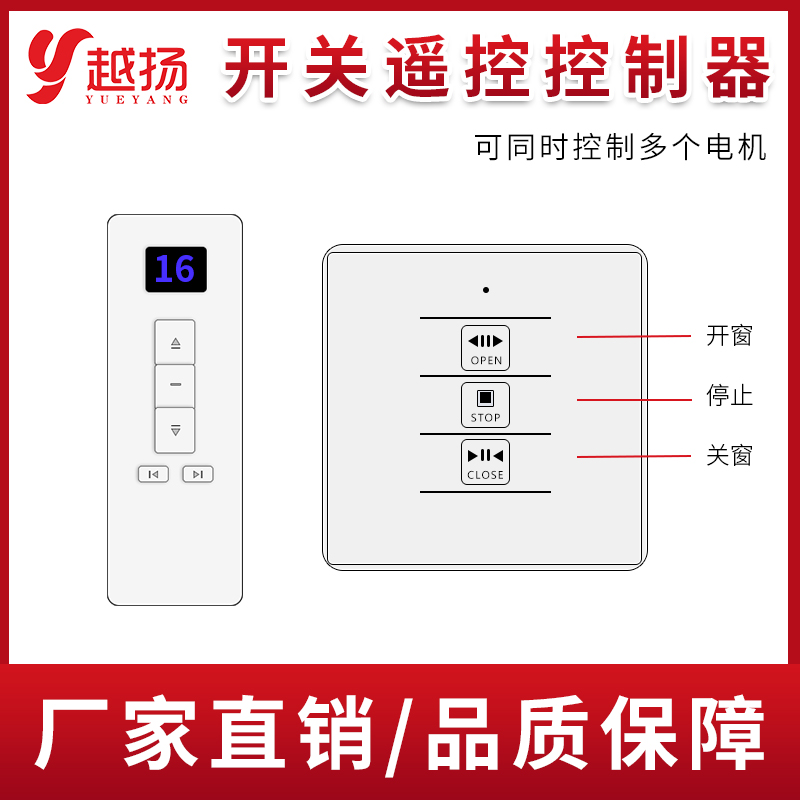 越扬
YUEYANG

开关遥控控制器

可同时控制多个电机

16

OPEN
STOP
CLOSE

开窗
停止
关窗

厂家直销/品质保障