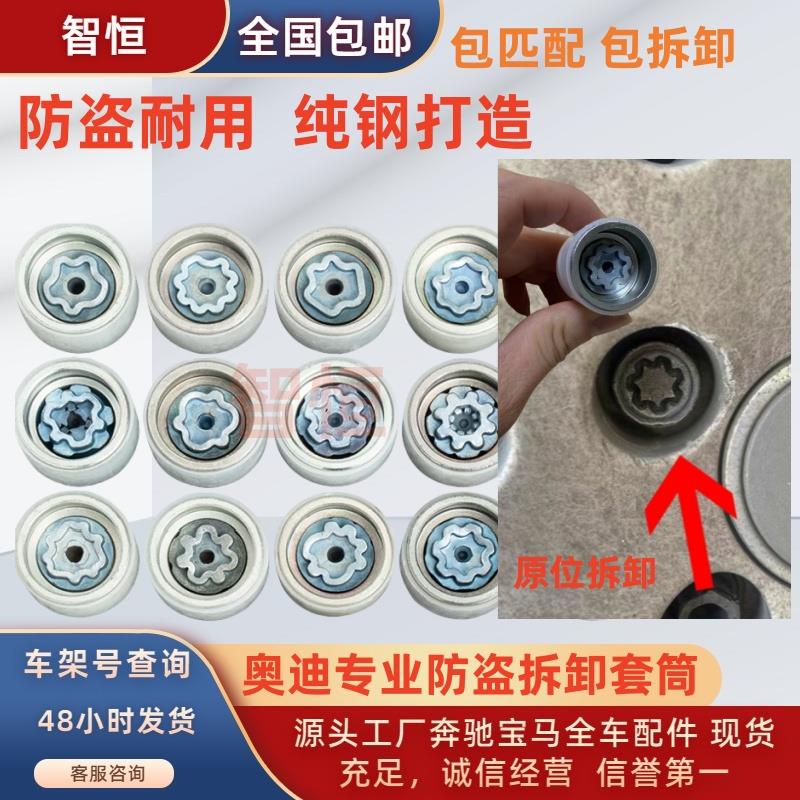 智恒

全国包邮

包匹配 包拆卸

防盗耐用 纯钢打造

智恒

原位拆卸

车架号查询

48小时发货

客服咨询

奥迪专业防盗拆卸套筒

源头工厂奔驰宝马全车配件 现货充足，诚信经营 信誉第一