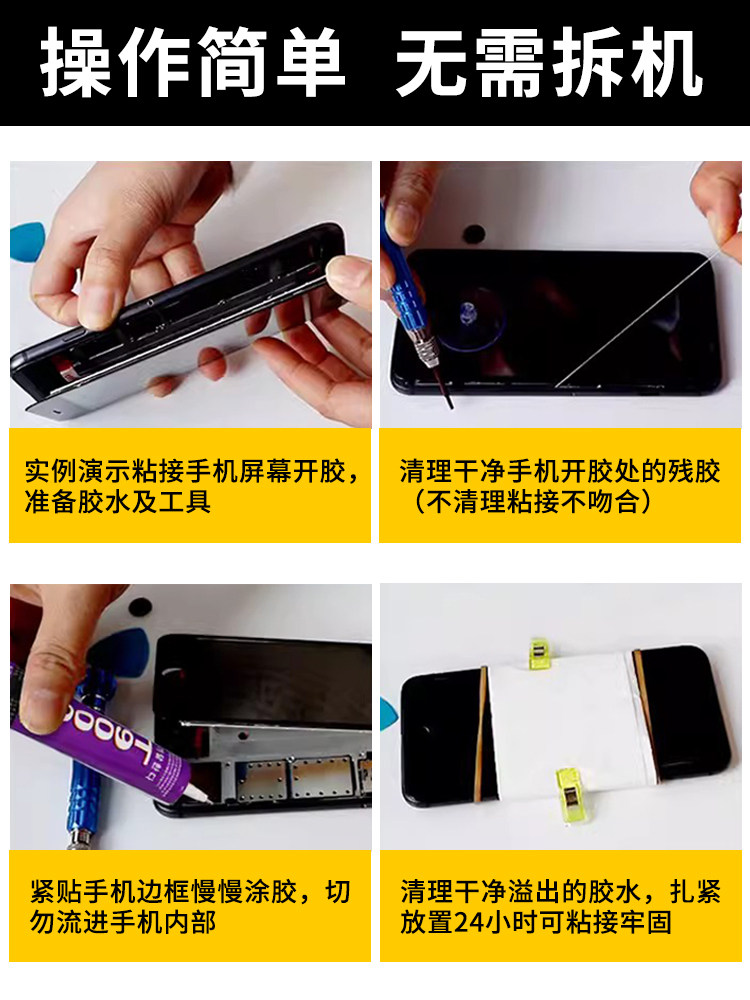 操作简单 无需拆机

实例演示粘接手机屏幕开胶，准备胶水及工具

清理干净手机开胶处的残胶（不清理粘接不吻合）

T9000

紧贴手机边框慢慢涂胶，切勿流进手机内部

清理干净溢出的胶水，扎紧放置24小时可粘接牢固