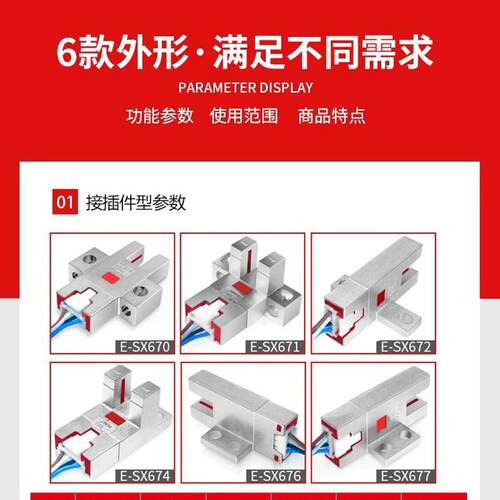 6款外形·满足不同需求

PARAMETER DISPLAY

功能参数　使用范围　商品特点

01 接插件型参数

E-SX670

E-SX671

E-SX672

E-SX674

E-SX676

E-SX677