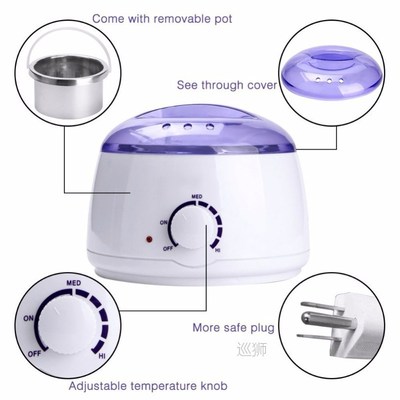 Come with removable pot

See through cover

MED
ON
OFF
HI

MED
ON
OFF
HI

More safe plug

巡狮

Adjustable temperature knob