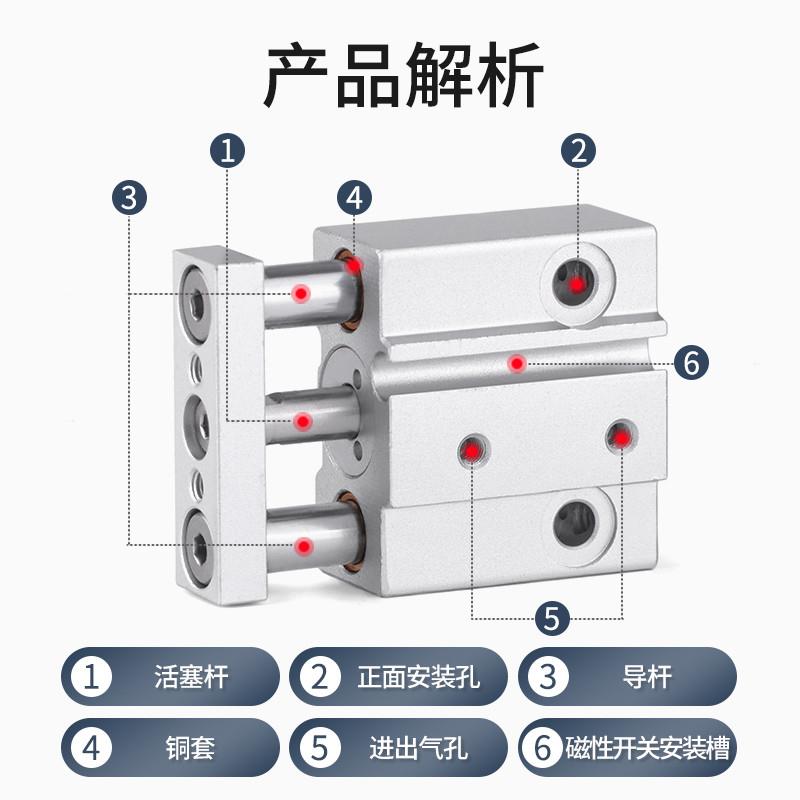 产品解析

1
2
3
4
6
5

1 活塞杆
2 正面安装孔
3 导杆
4 铜套
5 进出气孔
6 磁性开关安装槽