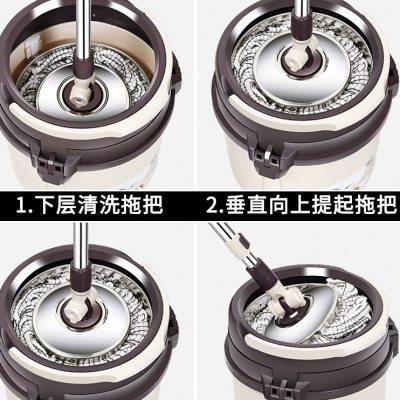 1.下层清洗拖把

2.垂直向上提起拖把