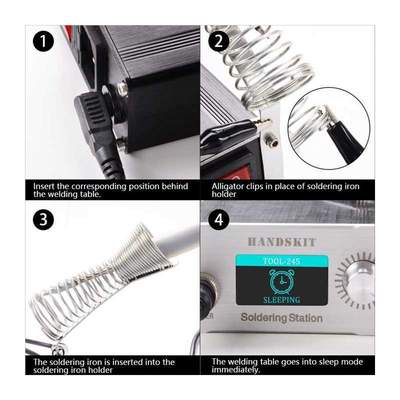 1

Insert the corresponding position behind the welding table.

2

Alligator clips in place of soldering iron holder

3

The soldering iron is inserted into the soldering iron holder

4

HANDSKIT

TOOL-245

SLEEPING

Soldering Station

The welding table goes into sleep mode immediately.