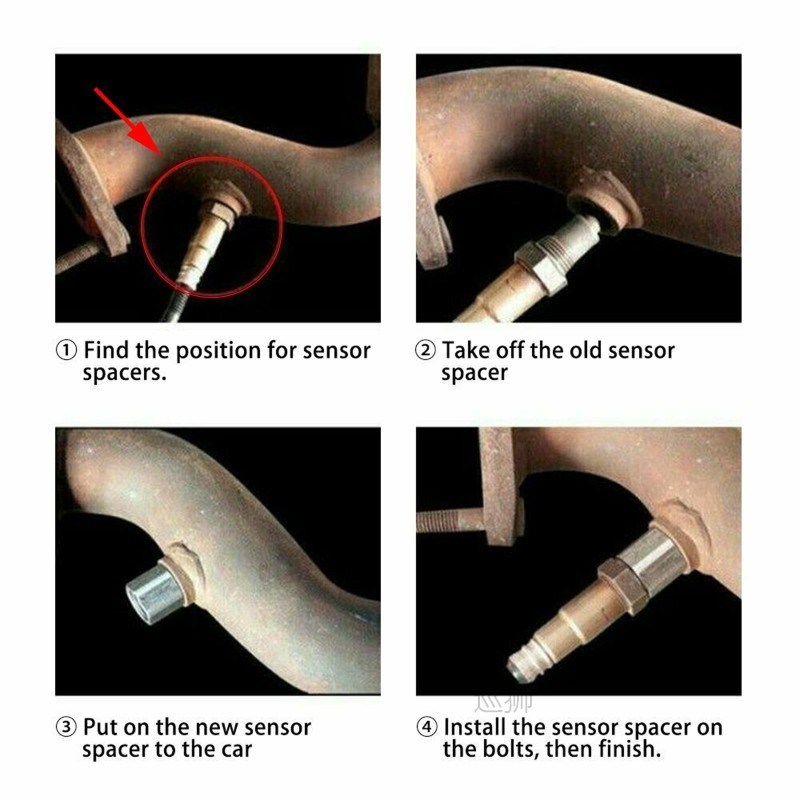 ① Find the position for sensor spacers.

② Take off the old sensor spacer

③ Put on the new sensor spacer to the car

④ Install the sensor spacer on the bolts, then finish.