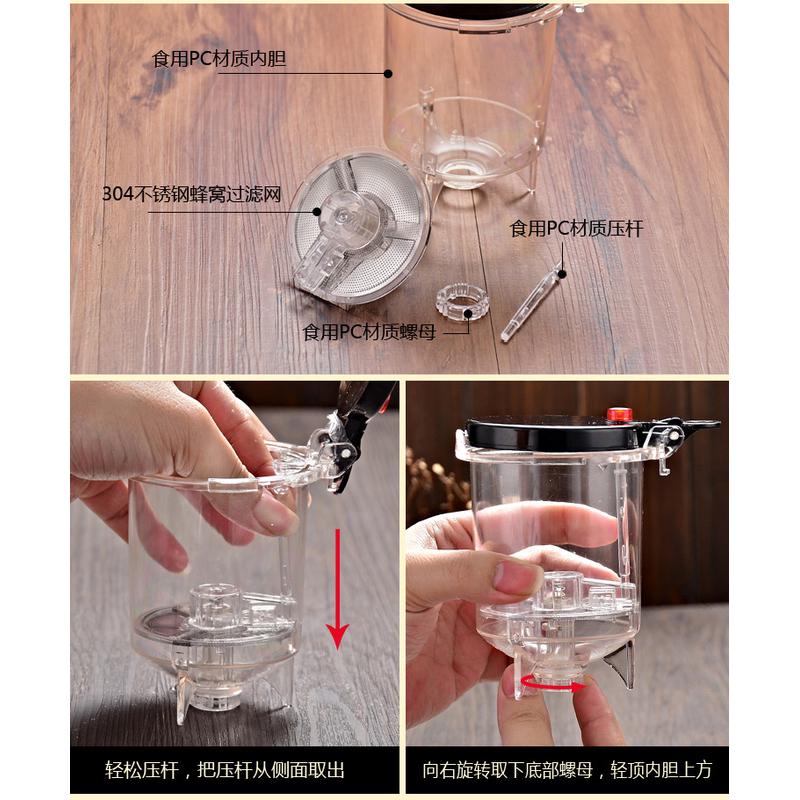 食用PC材质内胆

304不锈钢蜂窝过滤网

食用PC材质压杆

食用PC材质螺母

轻松压杆，把压杆从侧面取出

向右旋转取下底部螺母，轻顶内胆上方