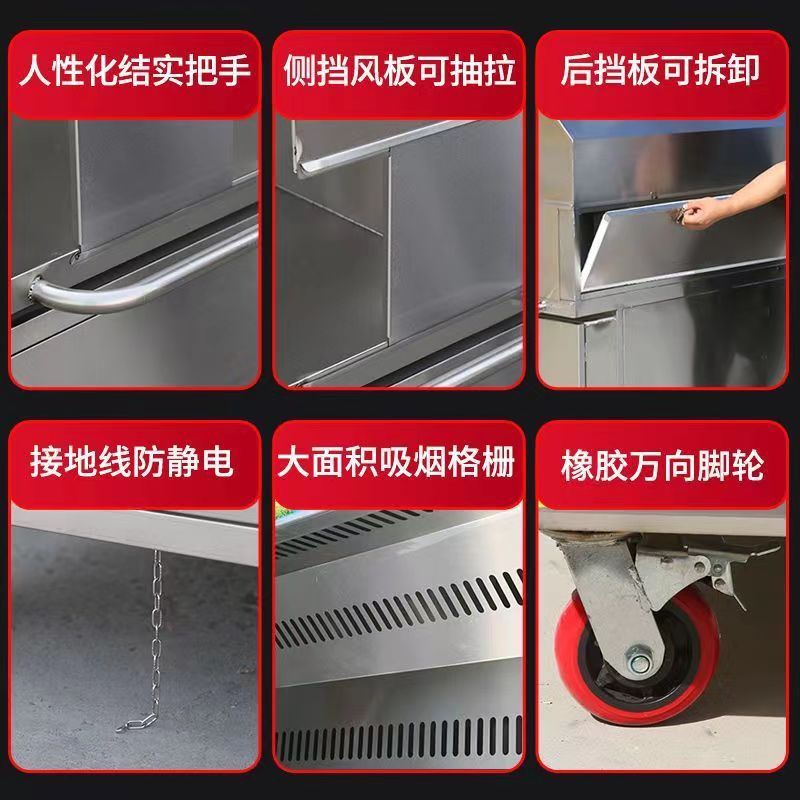 人性化结实把手

侧挡风板可抽拉

后挡板可拆卸

接地线防静电

大面积吸烟格栅

橡胶万向脚轮